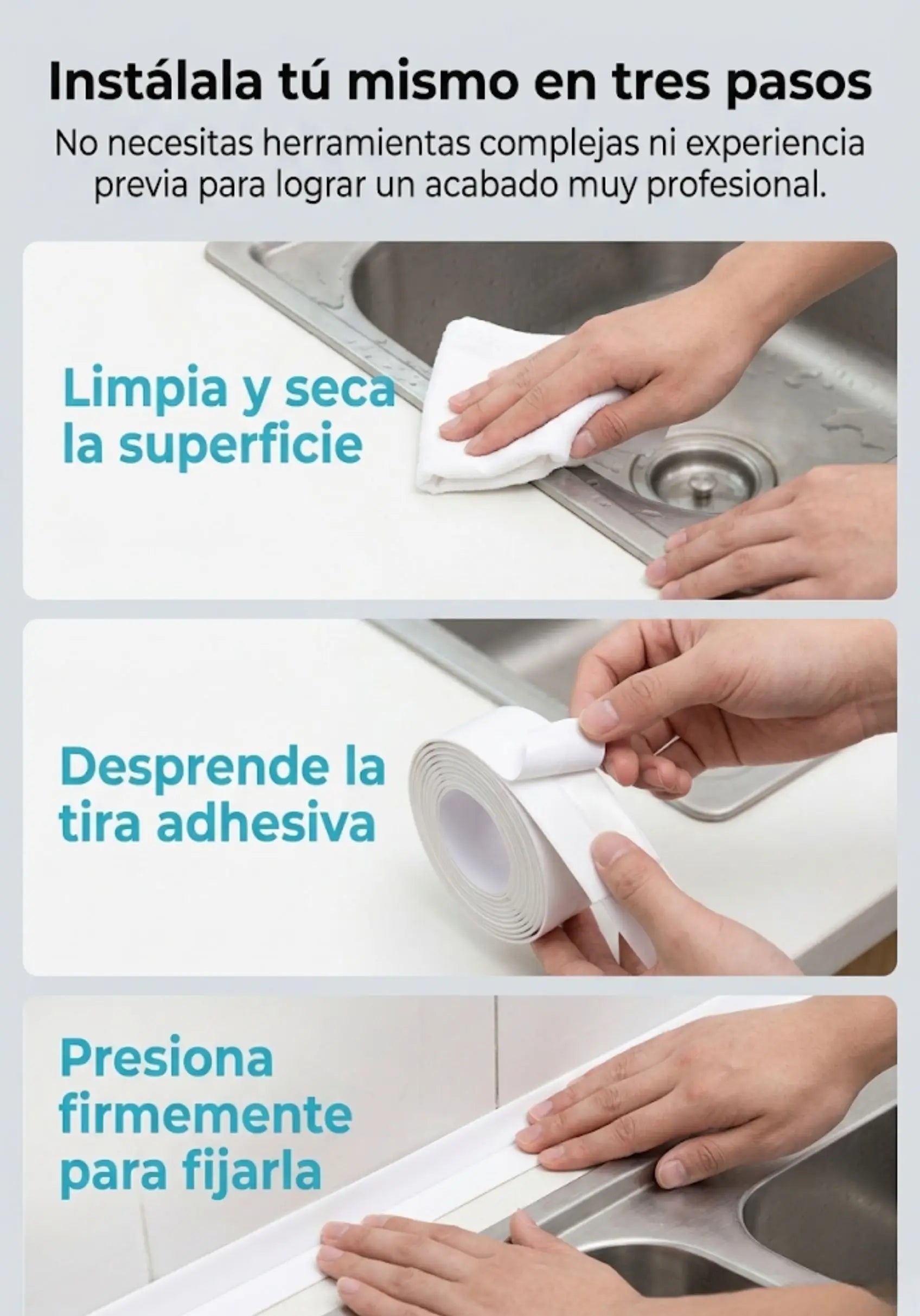 Instálala tú mismo en tres pasos

No necesitas herramientas complejas ni experiencia previa para lograr un acabado muy profesional.

Limpia y seca la superficie

Desprende la tira adhesiva

Presiona firmemente para fijarla